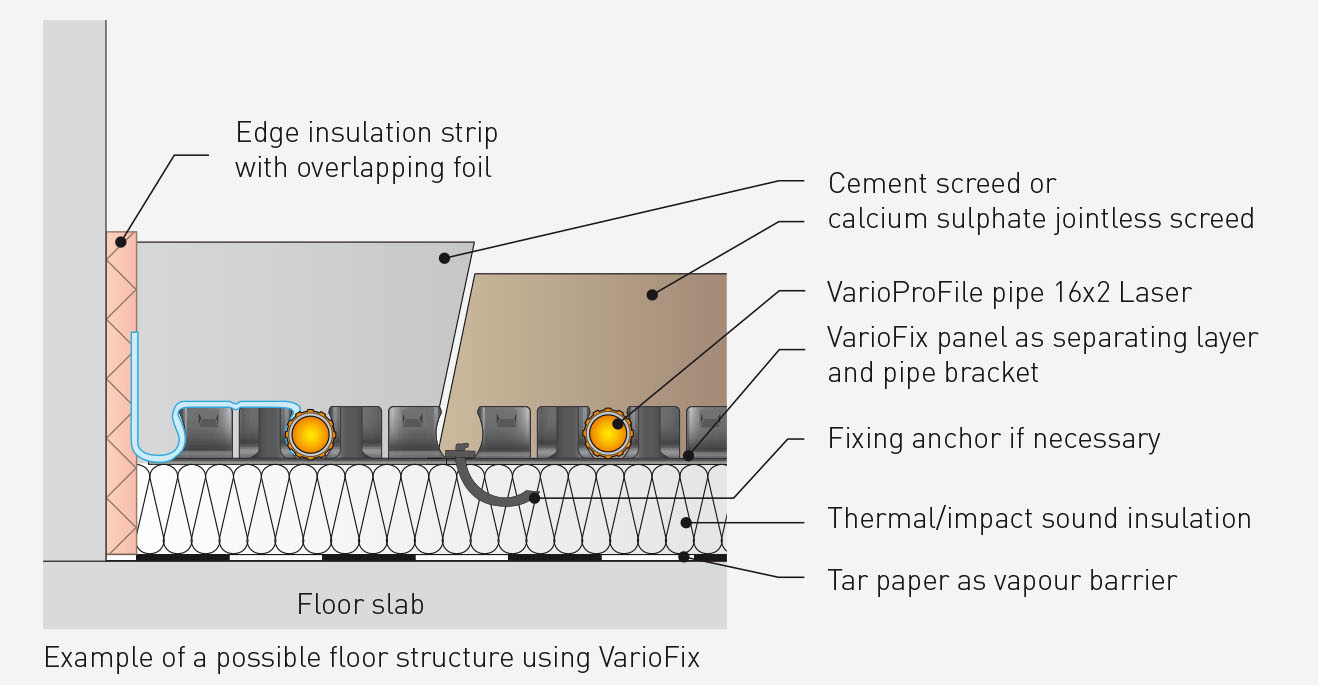 Edge insulation strip with overlapping foil

Cement screed or calcium sulphate jointless screed

VarioProFile pipe 16x2 Laser

VarioFix panel as separating layer and pipe bracket

Fixing anchor if necessary

Thermal/impact sound insulation

Tar paper as vapour barrier

Floor slab

Example of a possible floor structure using VarioFix