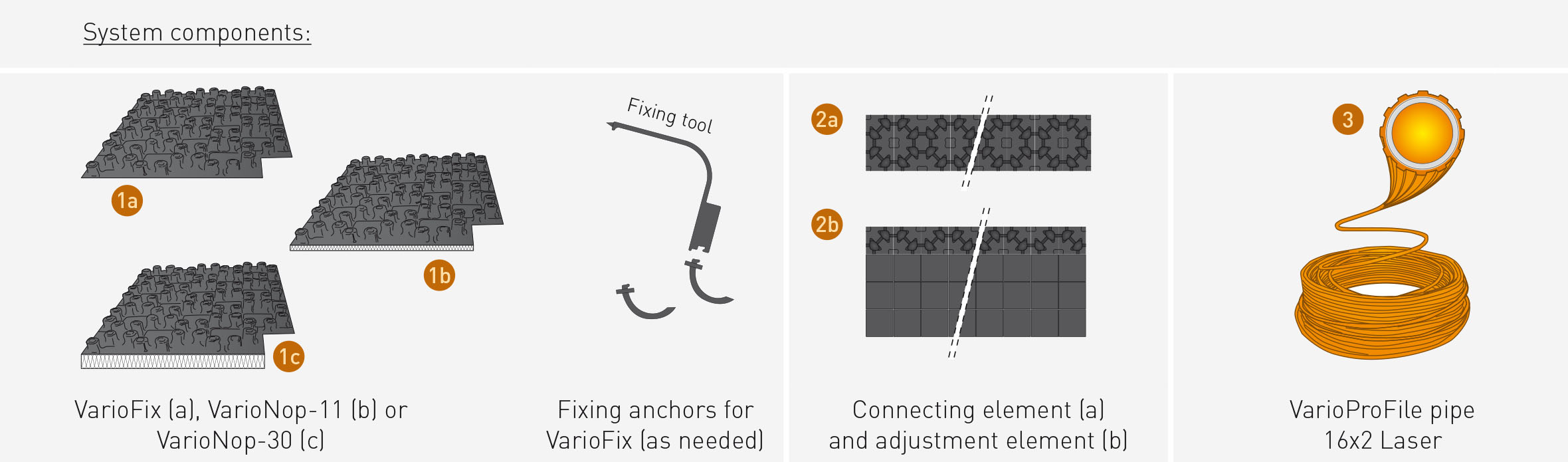 System components:

1a

1b

1c

VarioFix (a), VarioNop-11 (b) or VarioNop-30 (c)

Fixing tool

Fixing anchors for VarioFix (as needed)

2a

2b

Connecting element (a) and adjustment element (b)

3

VarioProFile pipe 16x2 Laser