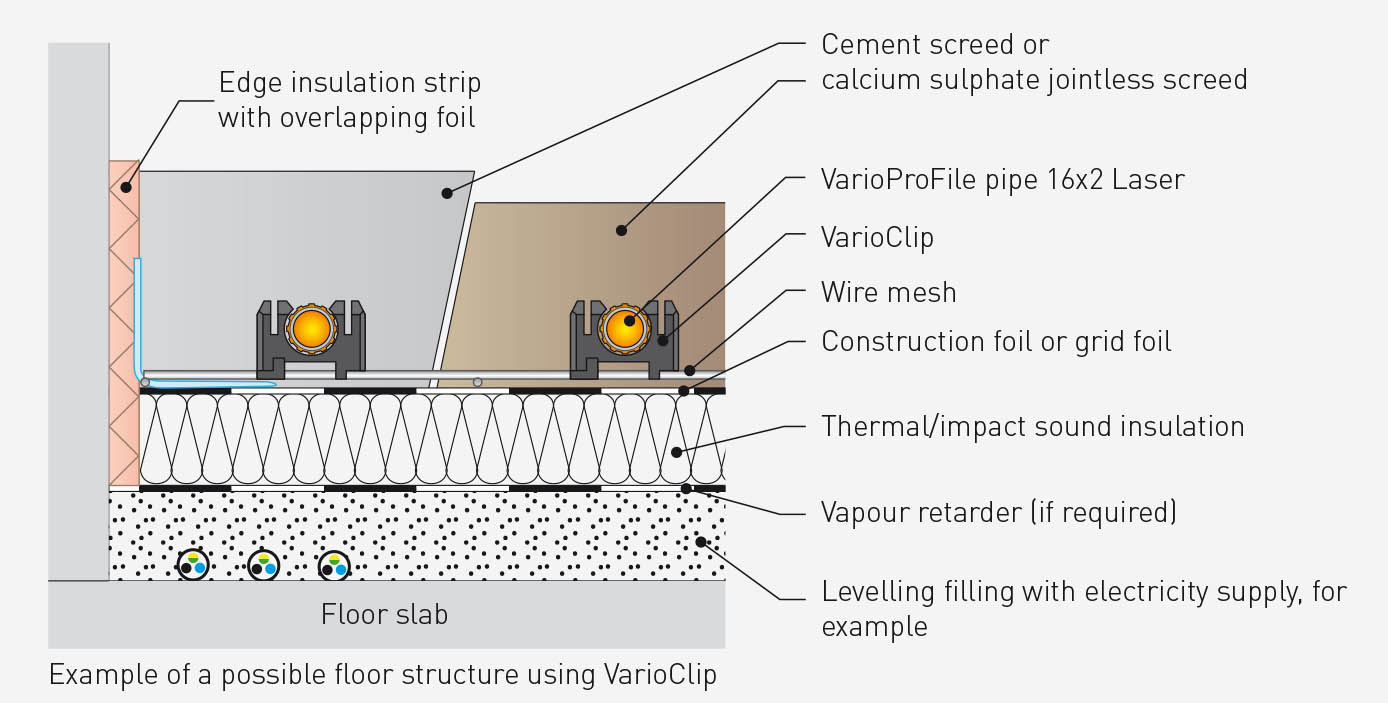 Edge insulation strip with overlapping foil

Cement screed or calcium sulphate jointless screed

VarioProFile pipe 16x2 Laser

VarioClip

Wire mesh

Construction foil or grid foil

Thermal/impact sound insulation

Vapour retarder (if required)

Levelling filling with electricity supply, for example

Floor slab

Example of a possible floor structure using VarioClip