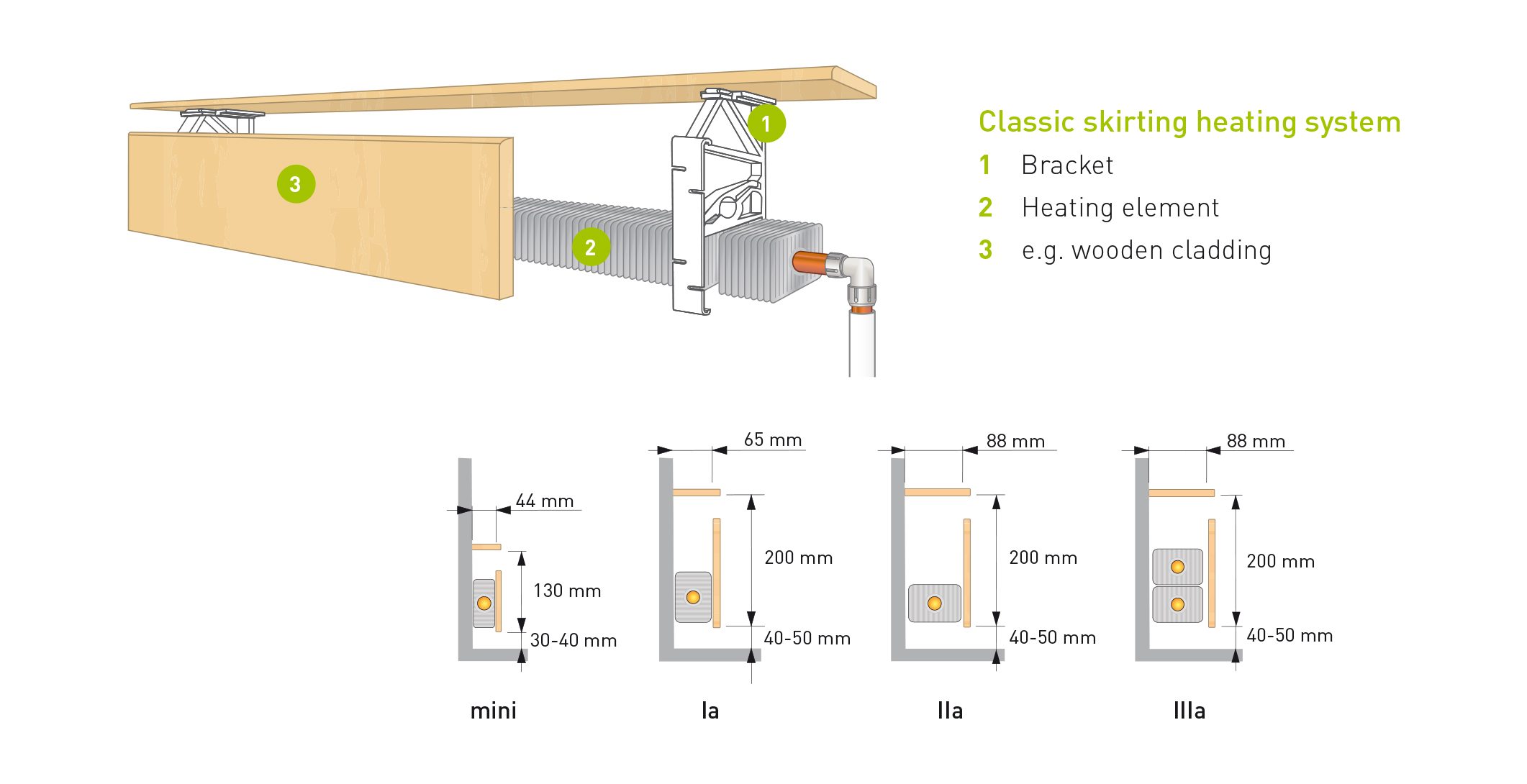 1
3
2

Classic skirting heating system
1 Bracket
2 Heating element
3 e.g. wooden cladding

44 mm
130 mm
30-40 mm
mini

65 mm
200 mm
40-50 mm
Ia

88 mm
200 mm
40-50 mm
IIa

88 mm
200 mm
40-50 mm
IIIa