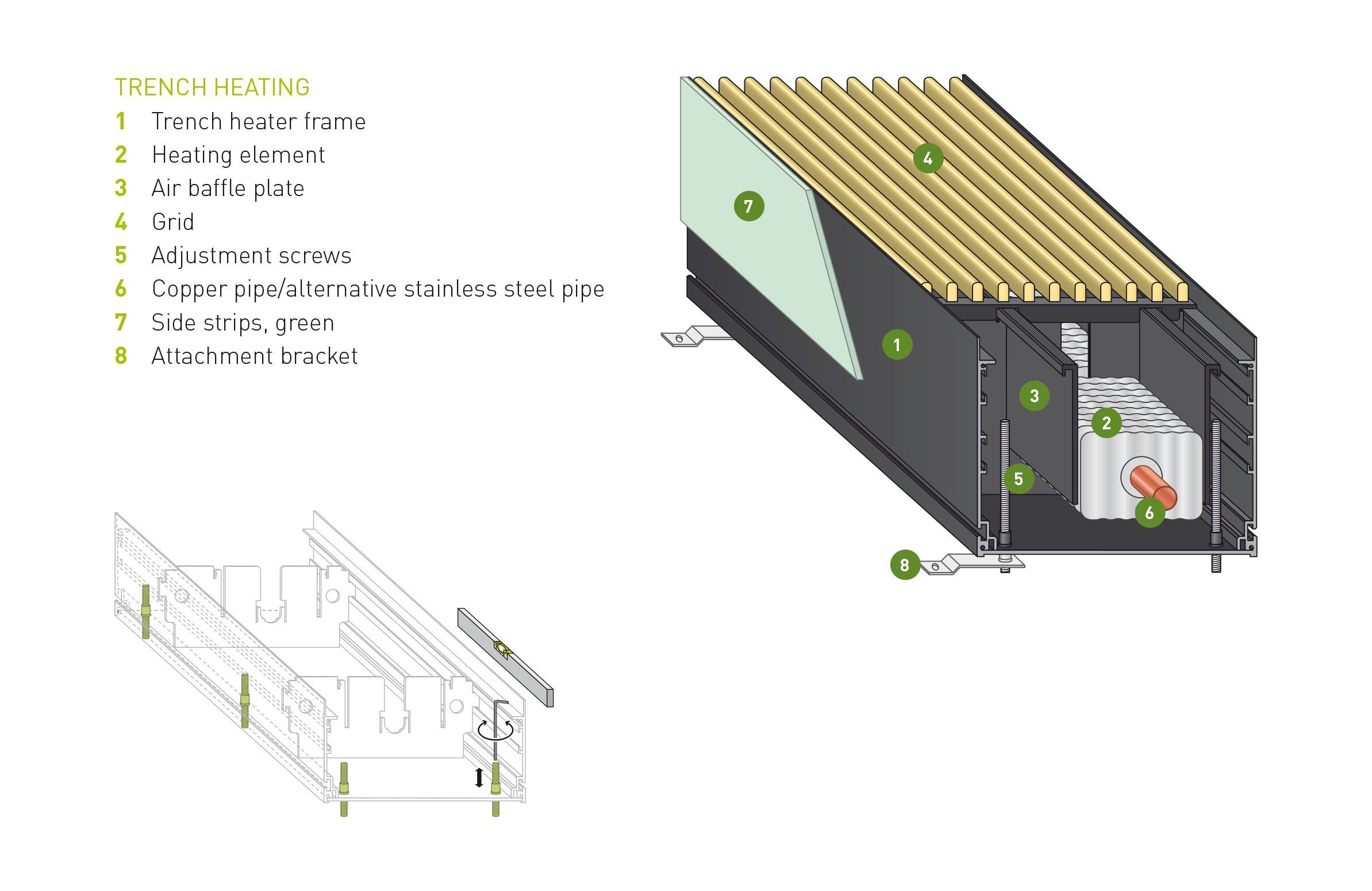 TRENCH HEATING

1 Trench heater frame
2 Heating element
3 Air baffle plate
4 Grid
5 Adjustment screws
6 Copper pipe/alternative stainless steel pipe
7 Side strips, green
8 Attachment bracket

4
7
1
3
2
5
6
8